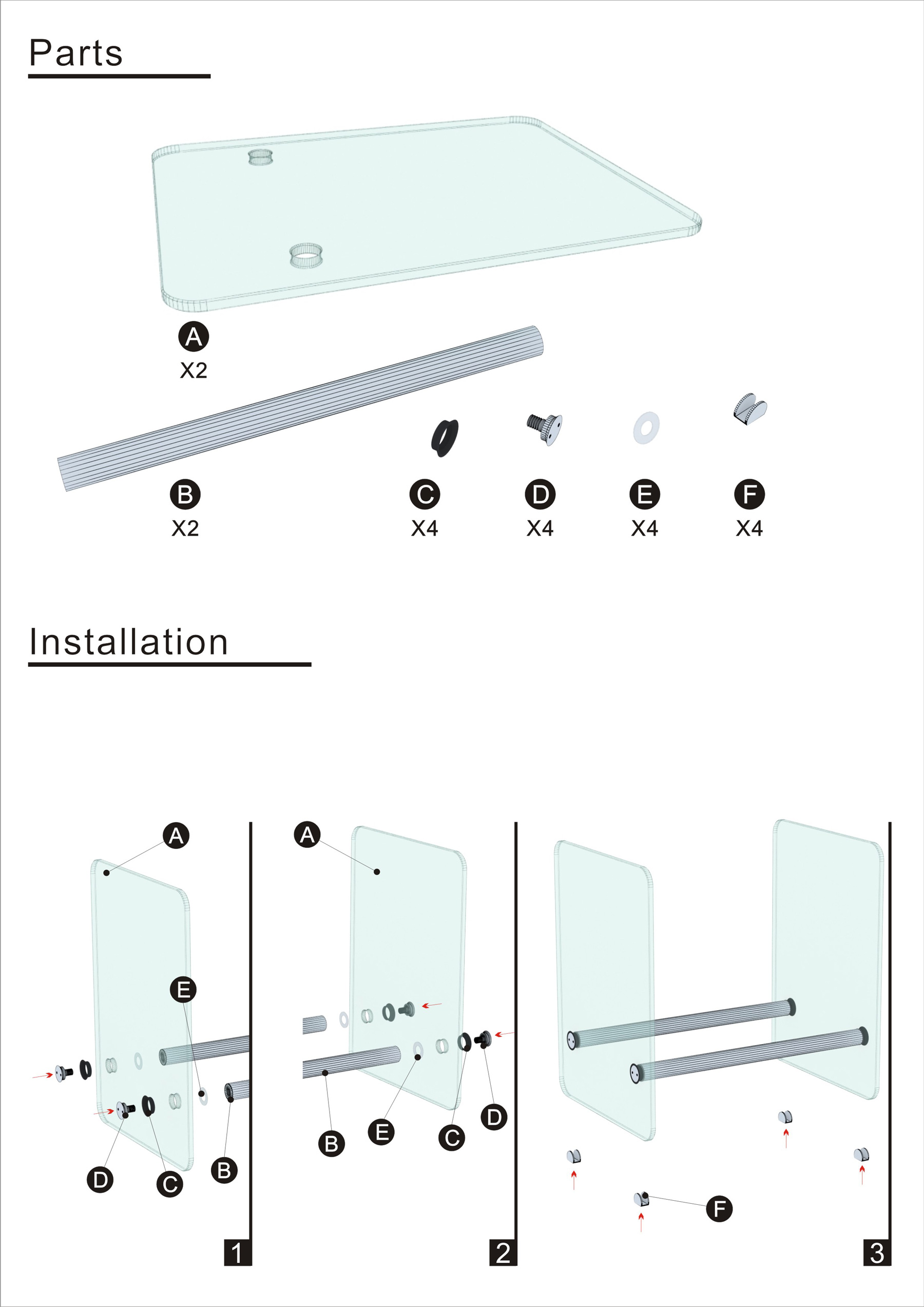 Parts

A
X2

B
X2

C
X4

D
X4

E
X4

F
X4

Installation

A
E
D
C
B
1

A
B
E
C
D
2

F
3